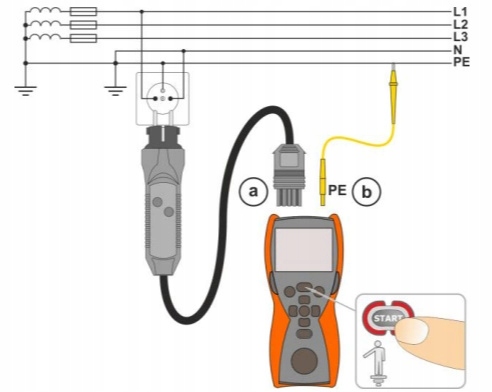 L1
L2
L3
N
PE
a
PE
b
START