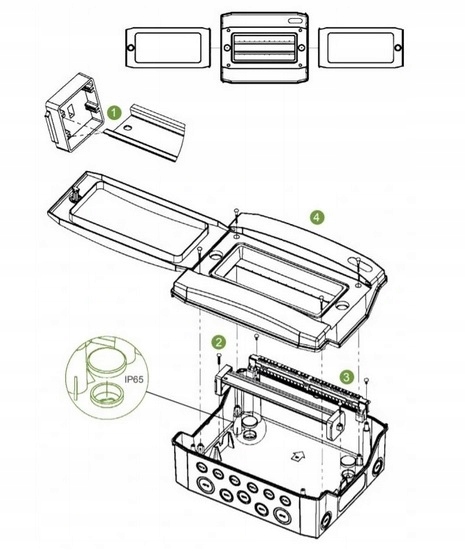 1

4

2

IP65

3