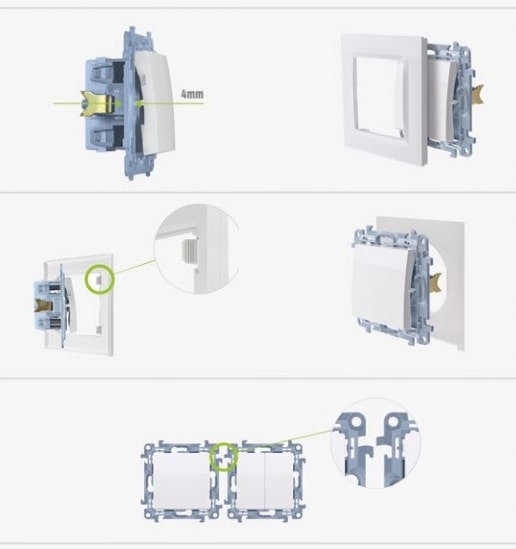 4mm